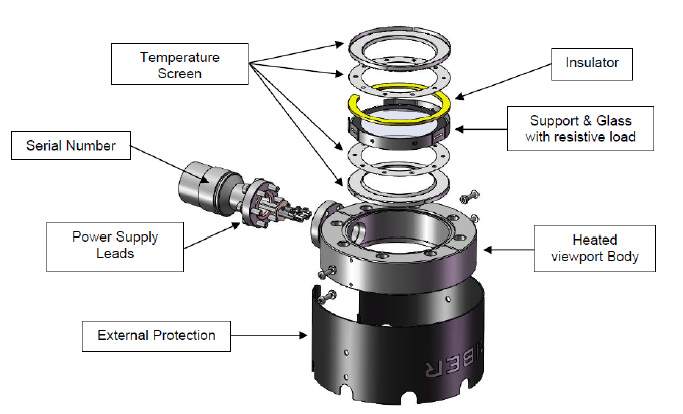 Temperature Screen

Insulator

Support & Glass with resistive load

Serial Number

Power Supply Leads

Heated viewport Body

External Protection

IBER